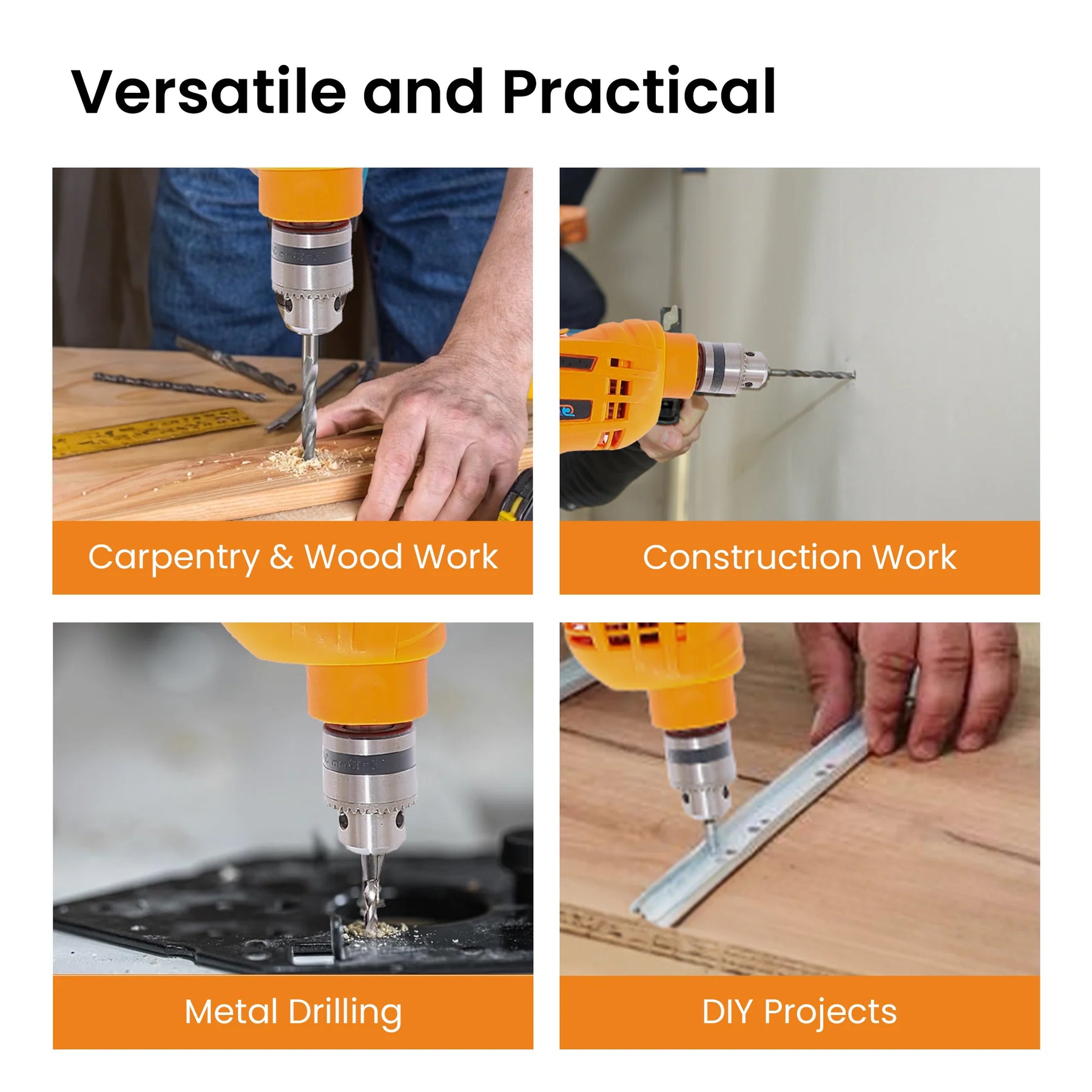 Versatile and Practical

Carpentry & Wood Work

Construction Work

Metal Drilling

DIY Projects