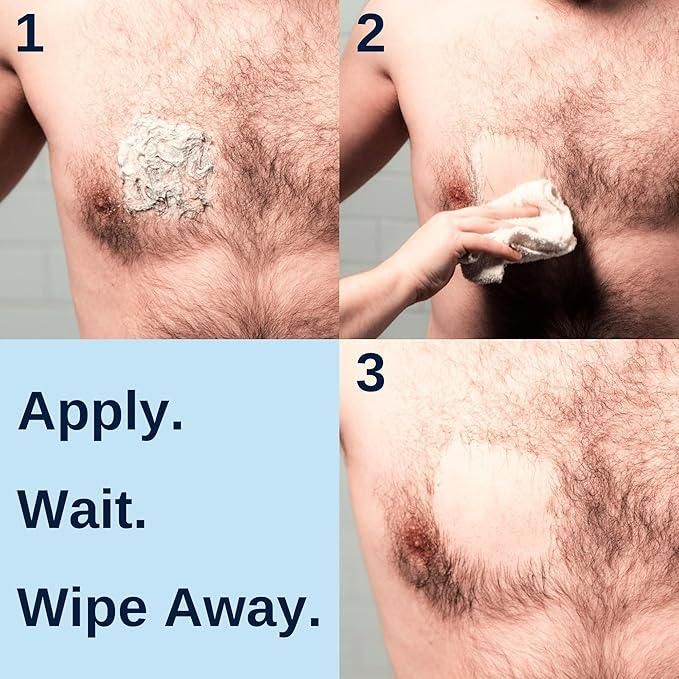 1

2

Apply.

Wait.

Wipe Away.

3